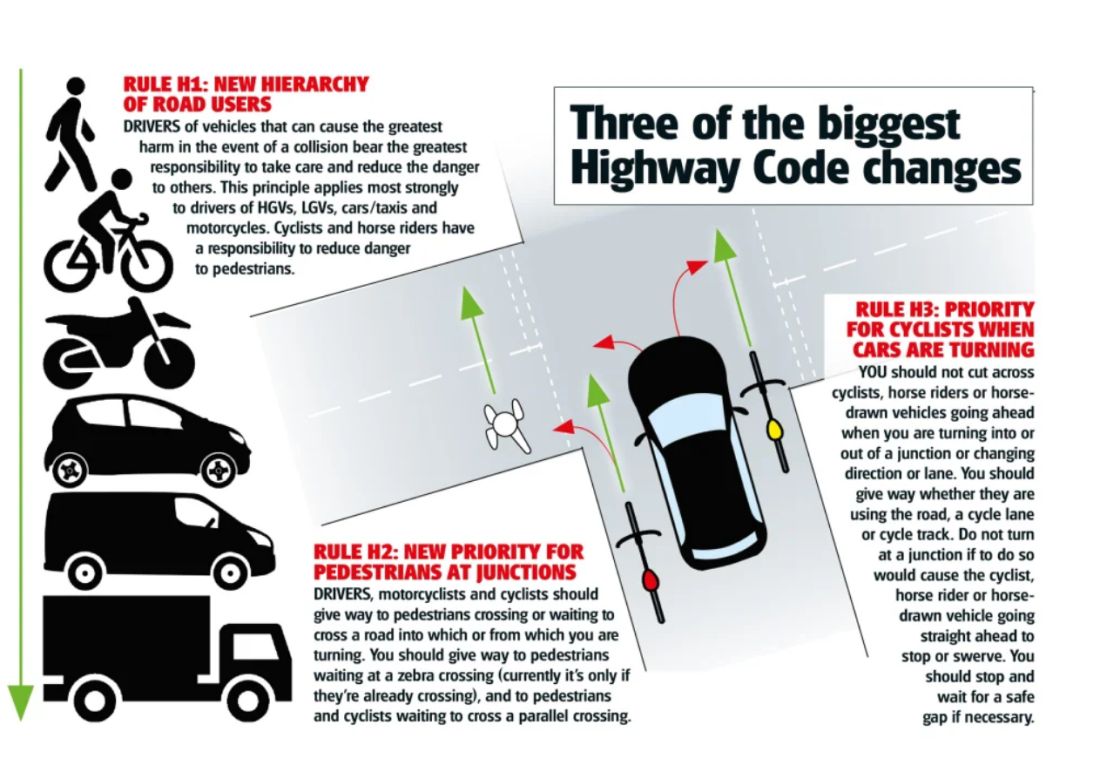 Three of the biggest Highway Code changes

RULE H1: NEW HIERARCHY OF ROAD USERS
DRIVERS of vehicles that can cause the greatest harm in the event of a collision bear the greatest responsibility to take care and reduce the danger to others. This principle applies most strongly to drivers of HGVs, LGVs, cars/taxis and motorcycles. Cyclists and horse riders have a responsibility to reduce danger to pedestrians.

RULE H2: NEW PRIORITY FOR PEDESTRIANS AT JUNCTIONS
DRIVERS, motorcyclists and cyclists should give way to pedestrians crossing or waiting to cross a road into which or from which you are turning. You should give way to pedestrians waiting at a zebra crossing (currently it's only if they're already crossing), and to pedestrians and cyclists waiting to cross a parallel crossing.

RULE H3: PRIORITY FOR CYCLISTS WHEN CARS ARE TURNING
YOU should not cut across cyclists, horse riders or horse-drawn vehicles going ahead when you are turning into or out of a junction or changing direction or lane. You should give way whether they are using the road, a cycle lane or cycle track. Do not turn at a junction if to do so would cause the cyclist, horse rider or horse-drawn vehicle going straight ahead to stop or swerve. You should stop and wait for a safe gap if necessary.